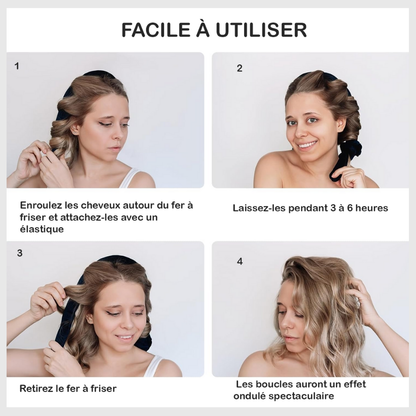 FACILE À UTILISER

1

Enroulez les cheveux autour du fer à friser et attachez-les avec un élastique

2

Laissez-les pendant 3 à 6 heures

3

Retirez le fer à friser

4

Les boucles auront un effet ondulé spectaculaire