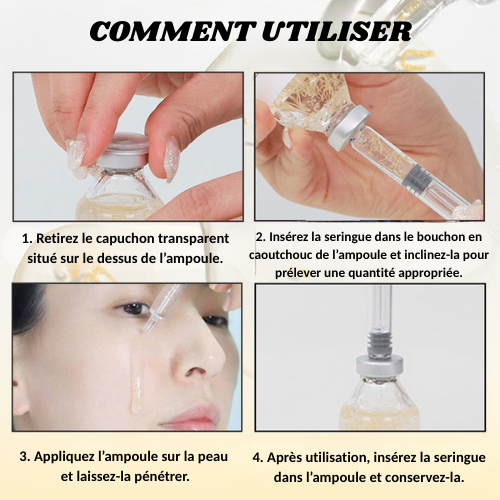 COMMENT UTILISER

1. Retirez le capuchon transparent situé sur le dessus de l’ampoule.

2. Insérez la seringue dans le bouchon en caoutchouc de l’ampoule et inclinez-la pour prélever une quantité appropriée.

3. Appliquez l’ampoule sur la peau et laissez-la pénétrer.

4. Après utilisation, insérez la seringue dans l’ampoule et conservez-la.