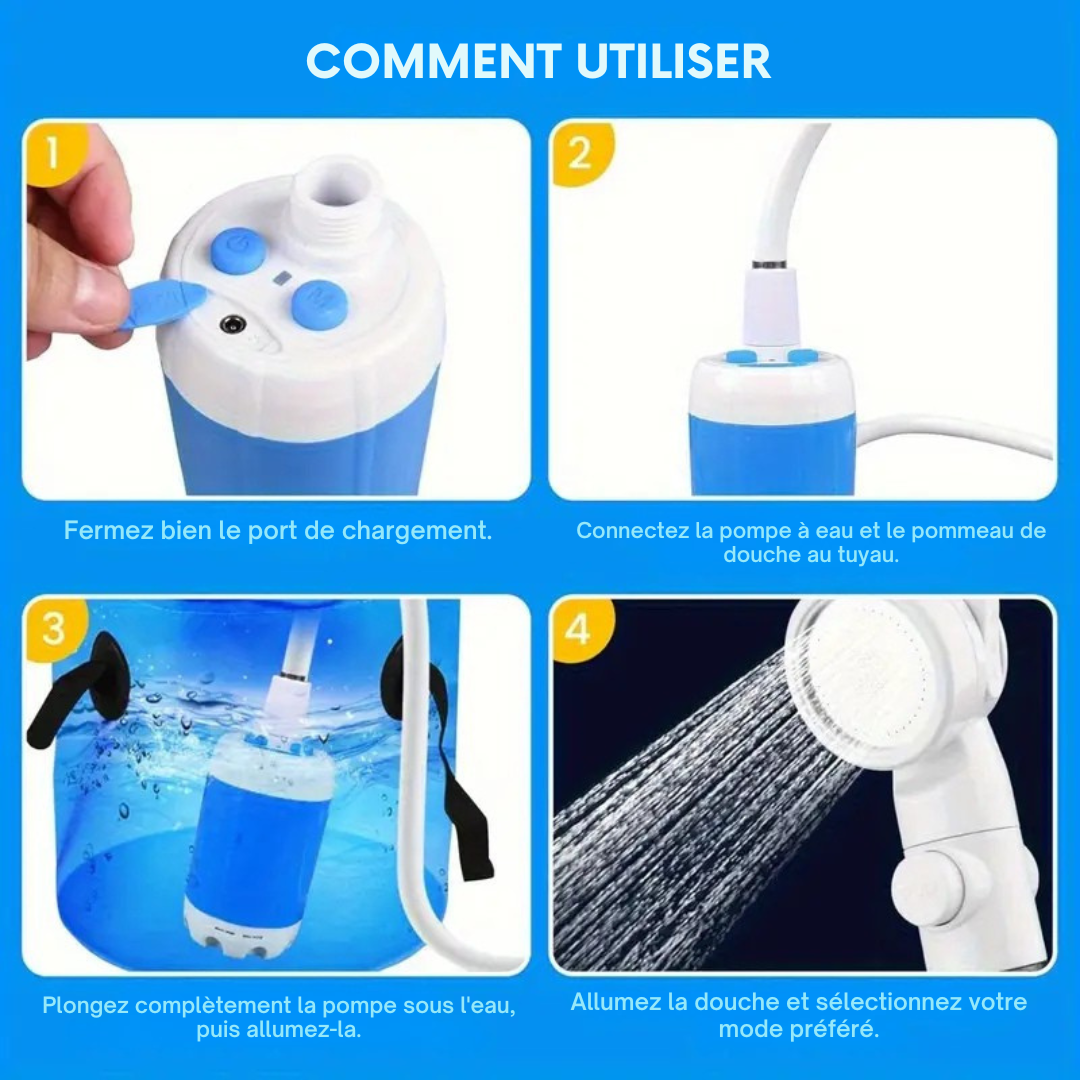 COMMENT UTILISER

1

Fermez bien le port de chargement.

2

Connectez la pompe à eau et le pommeau de douche au tuyau.

3

Plongez complètement la pompe sous l'eau, puis allumez-la.

4

Allumez la douche et sélectionnez votre mode préféré.